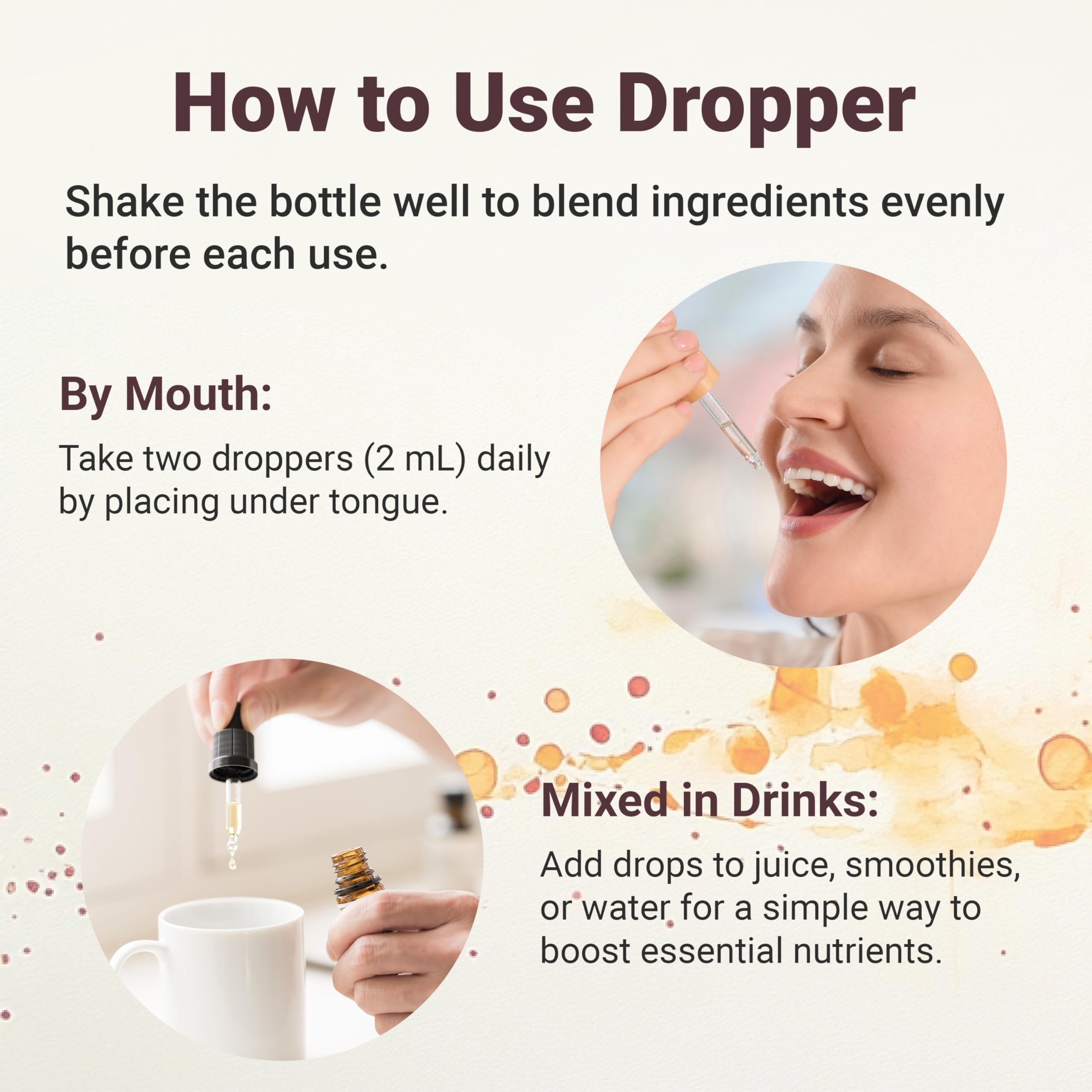 How to Use Dropper

Shake the bottle well to blend ingredients evenly before each use.

By Mouth:

Take two droppers (2 mL) daily by placing under tongue.

Mixed in Drinks:

Add drops to juice, smoothies, or water for a simple way to boost essential nutrients.