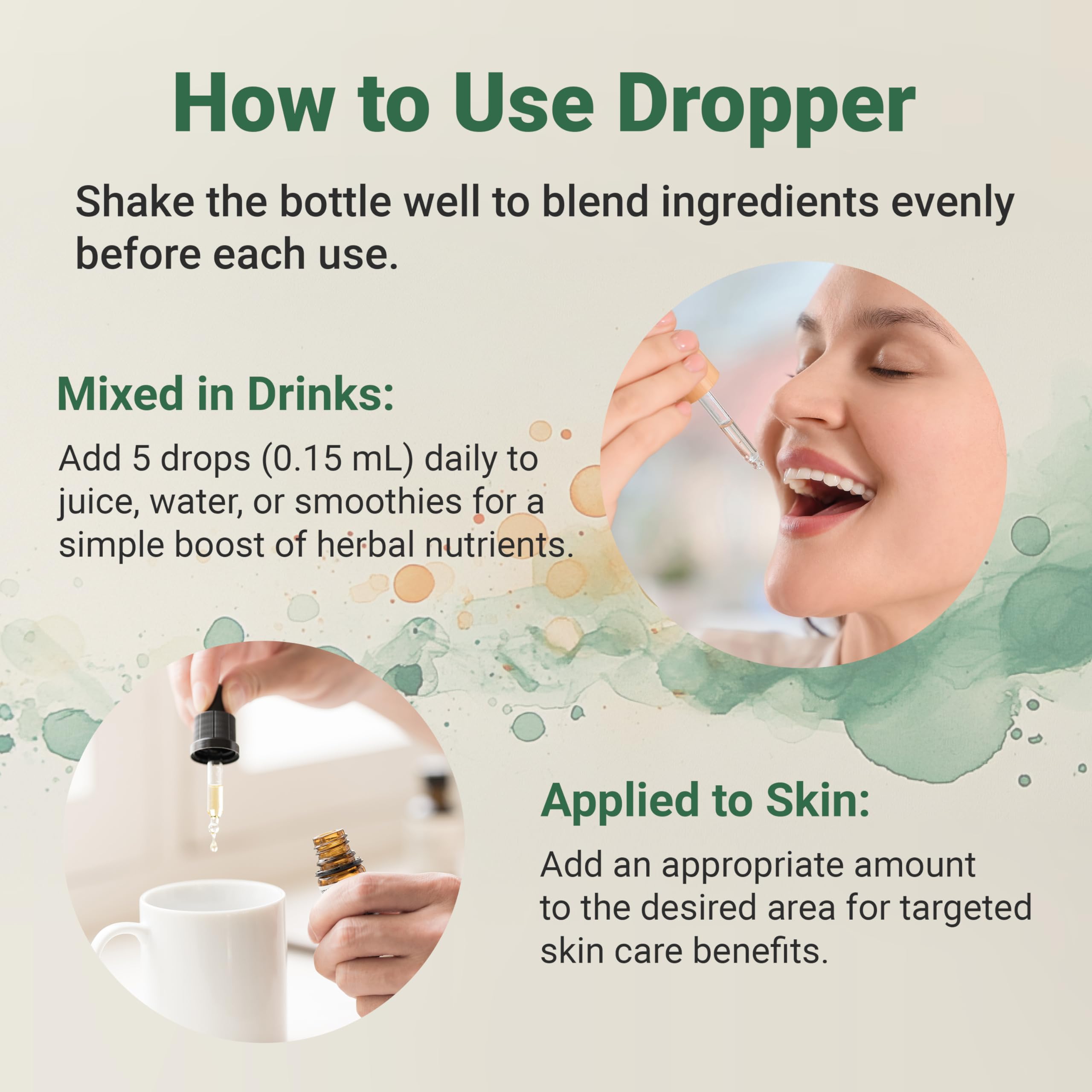 How to Use Dropper

Shake the bottle well to blend ingredients evenly before each use.

Mixed in Drinks:

Add 5 drops (0.15 mL) daily to juice, water, or smoothies for a simple boost of herbal nutrients.

Applied to Skin:

Add an appropriate amount to the desired area for targeted skin care benefits.